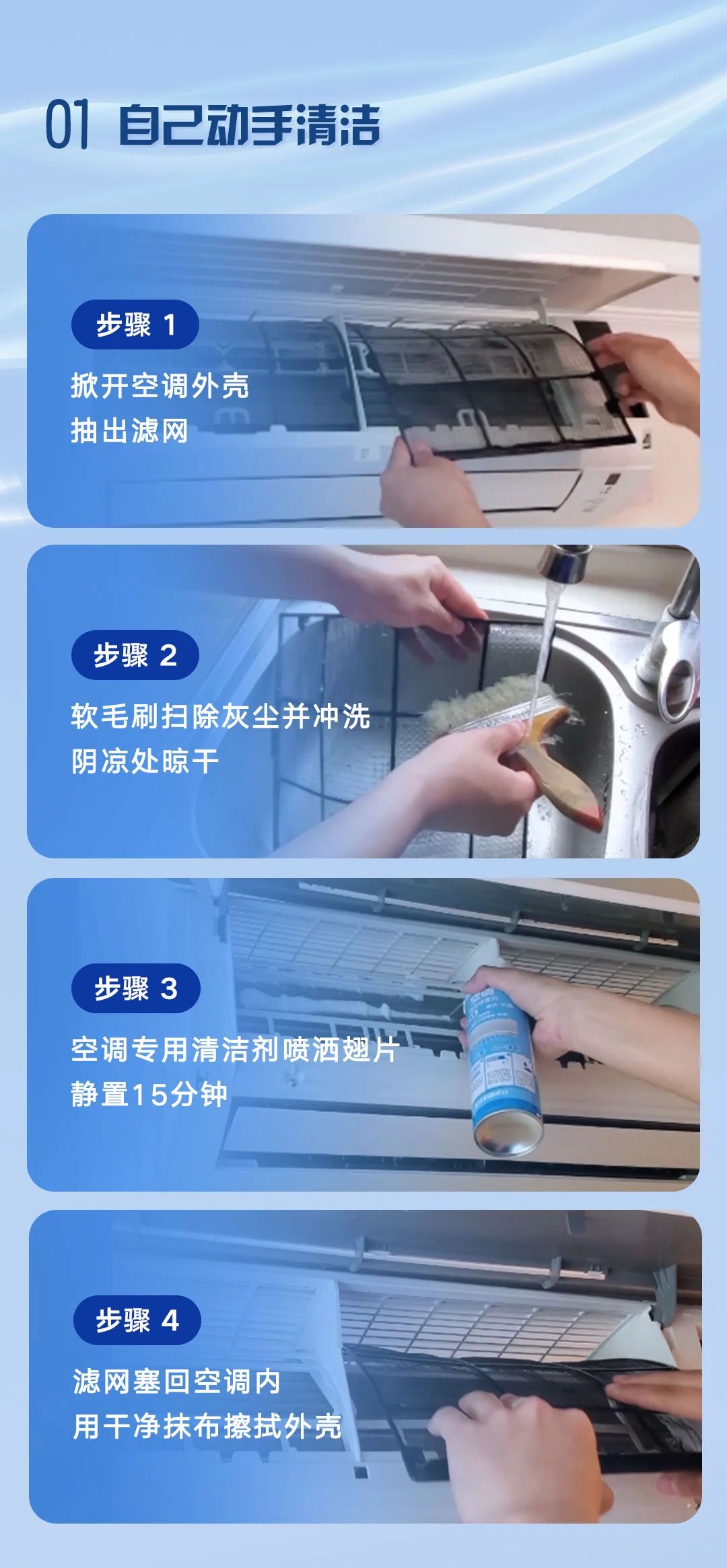 01 自己动手清洁

步骤 1

掀开空调外壳
抽出滤网

步骤 2

软毛刷扫除灰尘并冲洗
阴凉处晾干

步骤 3

空调专用清洁剂喷洒翅片
静置15分钟

步骤 4

滤网塞回空调内
用干净抹布擦拭外壳